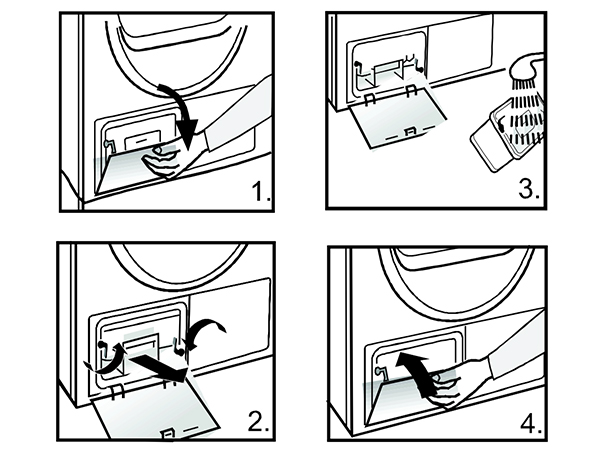 1.

3.

2.

4.